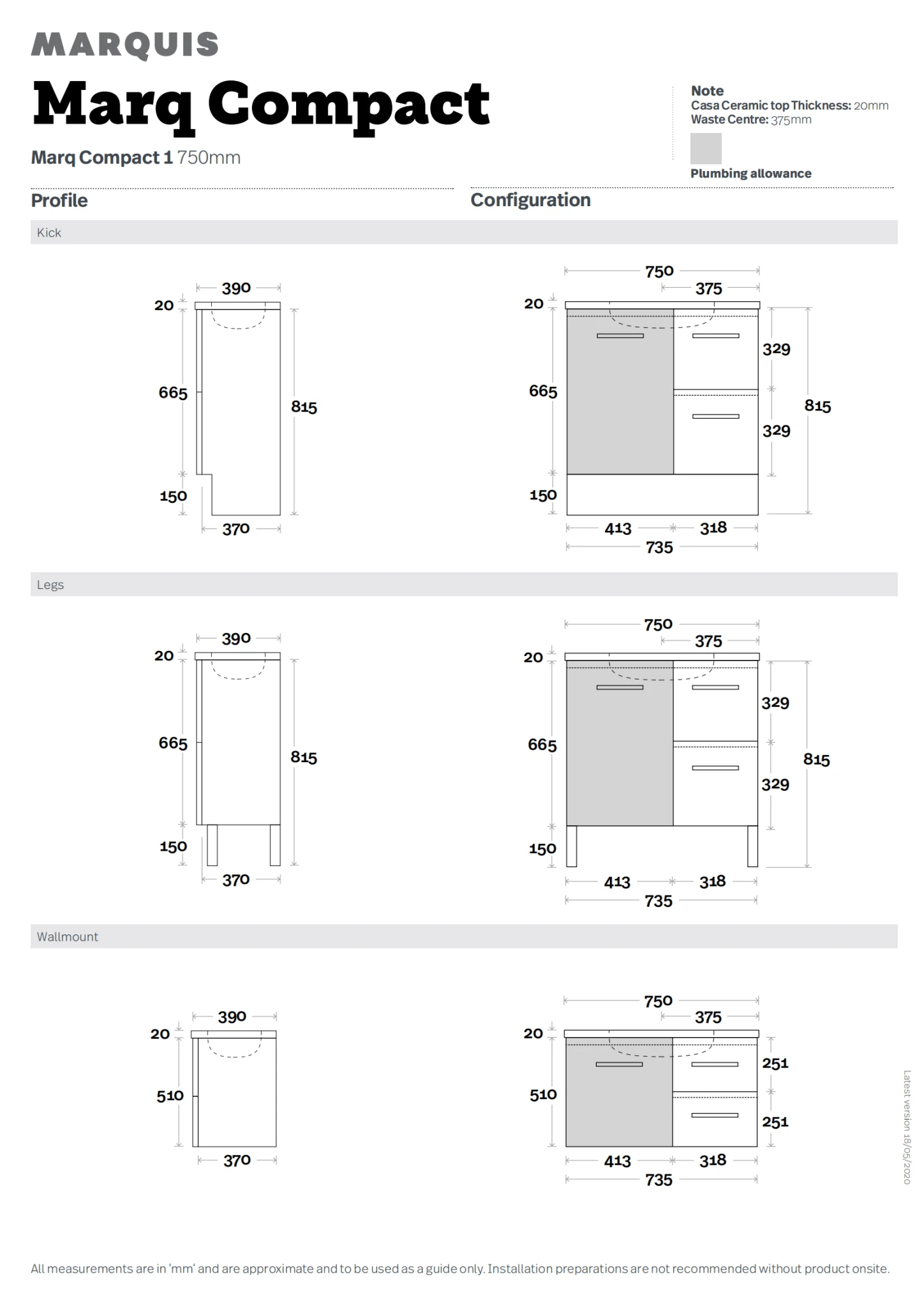 MARQUIS

Marq Compact

Marq Compact 1 750mm

Note
Casa Ceramic top Thickness: 20mm
Waste Centre: 375mm

Plumbing allowance

Profile

Configuration

Kick

390
20
665
815
150
370

750
375
20
329
665
815
329
150
413
318
735

Legs

390
20
665
815
150
370

750
375
20
329
665
815
329
150
413
318
735

Wallmount

390
20
510
370

750
375
20
251
510
251
413
318
735

Latest version 18/05/2020

All measurements are in 'mm' and are approximate and to be used as a guide only. Installation preparations are not recommended without product onsite.