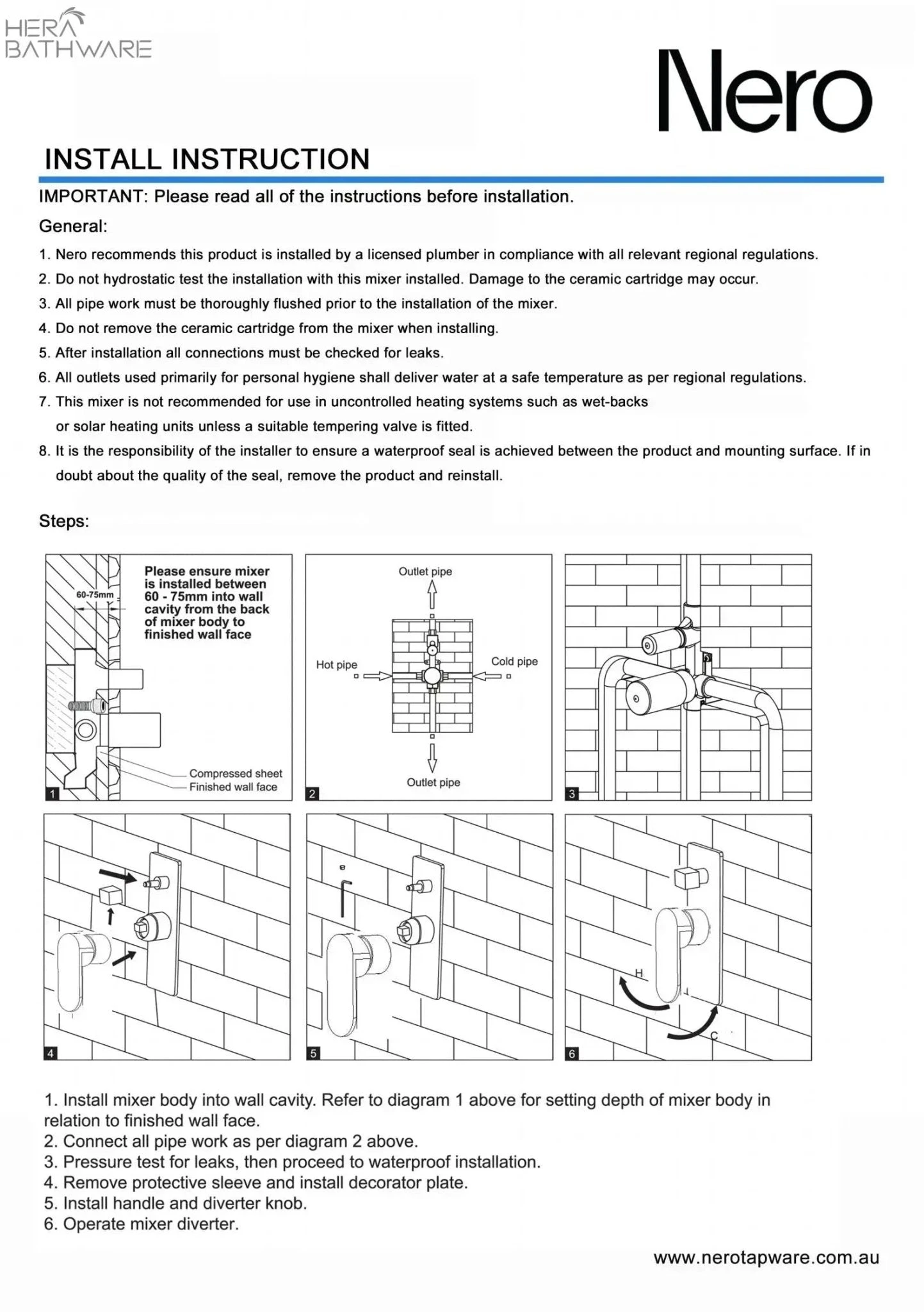 HERA BATHWARE

Nero

INSTALL INSTRUCTION

IMPORTANT: Please read all of the instructions before installation.

General:

1. Nero recommends this product is installed by a licensed plumber in compliance with all relevant regional regulations.
2. Do not hydrostatic test the installation with this mixer installed. Damage to the ceramic cartridge may occur.
3. All pipe work must be thoroughly flushed prior to the installation of the mixer.
4. Do not remove the ceramic cartridge from the mixer when installing.
5. After installation all connections must be checked for leaks.
6. All outlets used primarily for personal hygiene shall deliver water at a safe temperature as per regional regulations.
7. This mixer is not recommended for use in uncontrolled heating systems such as wet-backs or solar heating units unless a suitable tempering valve is fitted.
8. It is the responsibility of the installer to ensure a waterproof seal is achieved between the product and mounting surface. If in doubt about the quality of the seal, remove the product and reinstall.

Steps:

60-75mm

Please ensure mixer is installed between 60 - 75mm into wall cavity from the back of mixer body to finished wall face

Compressed sheet
Finished wall face

1

Outlet pipe
Hot pipe
Cold pipe
Outlet pipe

2

3

4

5

H
C

6

1. Install mixer body into wall cavity. Refer to diagram 1 above for setting depth of mixer body in relation to finished wall face.
2. Connect all pipe work as per diagram 2 above.
3. Pressure test for leaks, then proceed to waterproof installation.
4. Remove protective sleeve and install decorator plate.
5. Install handle and diverter knob.
6. Operate mixer diverter.

www.nerotapware.com.au