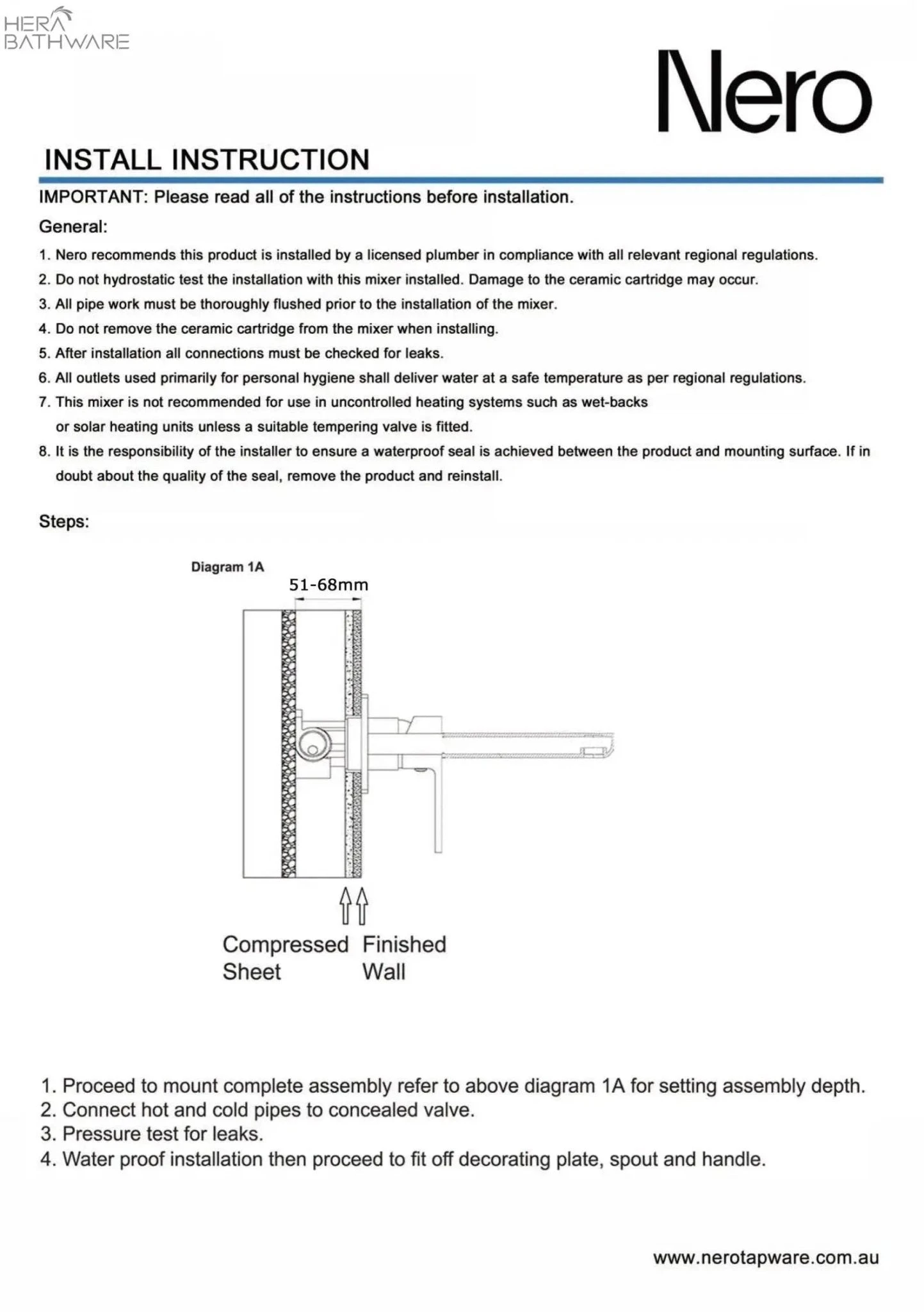 HERA
BATHWARE

Nero

INSTALL INSTRUCTION

IMPORTANT: Please read all of the instructions before installation.

General:

1. Nero recommends this product is installed by a licensed plumber in compliance with all relevant regional regulations.
2. Do not hydrostatic test the installation with this mixer installed. Damage to the ceramic cartridge may occur.
3. All pipe work must be thoroughly flushed prior to the installation of the mixer.
4. Do not remove the ceramic cartridge from the mixer when installing.
5. After installation all connections must be checked for leaks.
6. All outlets used primarily for personal hygiene shall deliver water at a safe temperature as per regional regulations.
7. This mixer is not recommended for use in uncontrolled heating systems such as wet-backs or solar heating units unless a suitable tempering valve is fitted.
8. It is the responsibility of the installer to ensure a waterproof seal is achieved between the product and mounting surface. If in doubt about the quality of the seal, remove the product and reinstall.

Steps:

Diagram 1A

51-68mm

Compressed Sheet

Finished Wall

1. Proceed to mount complete assembly refer to above diagram 1A for setting assembly depth.
2. Connect hot and cold pipes to concealed valve.
3. Pressure test for leaks.
4. Water proof installation then proceed to fit off decorating plate, spout and handle.

www.nerotapware.com.au