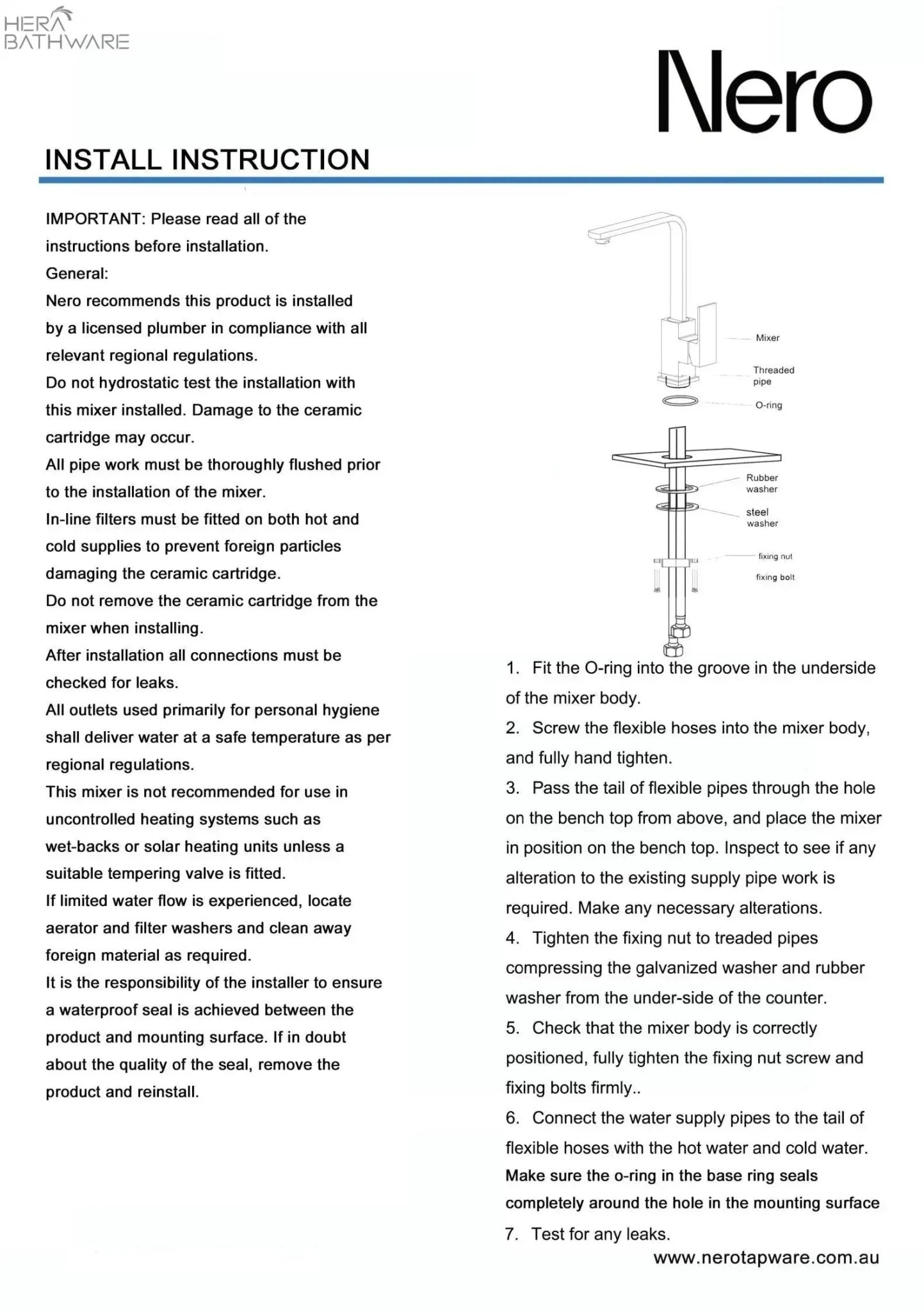 HERA BATHWARE

Nero

INSTALL INSTRUCTION

IMPORTANT: Please read all of the instructions before installation.
General:
Nero recommends this product is installed by a licensed plumber in compliance with all relevant regional regulations.
Do not hydrostatic test the installation with this mixer installed. Damage to the ceramic cartridge may occur.
All pipe work must be thoroughly flushed prior to the installation of the mixer.
In-line filters must be fitted on both hot and cold supplies to prevent foreign particles damaging the ceramic cartridge.
Do not remove the ceramic cartridge from the mixer when installing.
After installation all connections must be checked for leaks.
All outlets used primarily for personal hygiene shall deliver water at a safe temperature as per regional regulations.
This mixer is not recommended for use in uncontrolled heating systems such as wet-backs or solar heating units unless a suitable tempering valve is fitted.
If limited water flow is experienced, locate aerator and filter washers and clean away foreign material as required.
It is the responsibility of the installer to ensure a waterproof seal is achieved between the product and mounting surface. If in doubt about the quality of the seal, remove the product and reinstall.

Mixer
Threaded pipe
O-ring
Rubber washer
steel washer
fixing nut
fixing bolt

1. Fit the O-ring into the groove in the underside of the mixer body.
2. Screw the flexible hoses into the mixer body, and fully hand tighten.
3. Pass the tail of flexible pipes through the hole on the bench top from above, and place the mixer in position on the bench top. Inspect to see if any alteration to the existing supply pipe work is required. Make any necessary alterations.
4. Tighten the fixing nut to treaded pipes compressing the galvanized washer and rubber washer from the under-side of the counter.
5. Check that the mixer body is correctly positioned, fully tighten the fixing nut screw and fixing bolts firmly..
6. Connect the water supply pipes to the tail of flexible hoses with the hot water and cold water.
Make sure the o-ring in the base ring seals completely around the hole in the mounting surface
7. Test for any leaks.

www.nerotapware.com.au