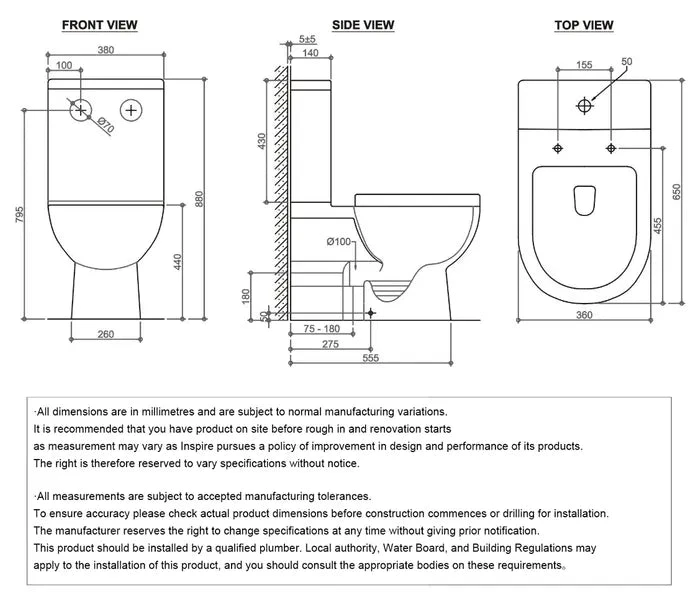 FRONT VIEW

380
100
Ø70
795
880
440
260

SIDE VIEW

5±5
140
430
Ø100
180
50
75 - 180
275
555

TOP VIEW

155
50
650
455
360

·All dimensions are in millimetres and are subject to normal manufacturing variations.
It is recommended that you have product on site before rough in and renovation starts as measurement may vary as Inspire pursues a policy of improvement in design and performance of its products.
The right is therefore reserved to vary specifications without notice.

·All measurements are subject to accepted manufacturing tolerances.
To ensure accuracy please check actual product dimensions before construction commences or drilling for installation.
The manufacturer reserves the right to change specifications at any time without giving prior notification.
This product should be installed by a qualified plumber. Local authority, Water Board, and Building Regulations may apply to the installation of this product, and you should consult the appropriate bodies on these requirements。